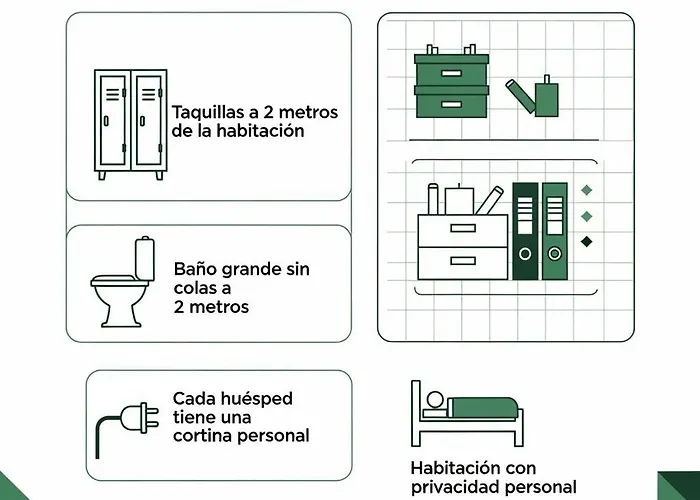 Taquillas a 2 metros de la habitación

Baño grande sin colas a 2 metros

Cada huésped tiene una cortina personal

Habitación con privacidad personal