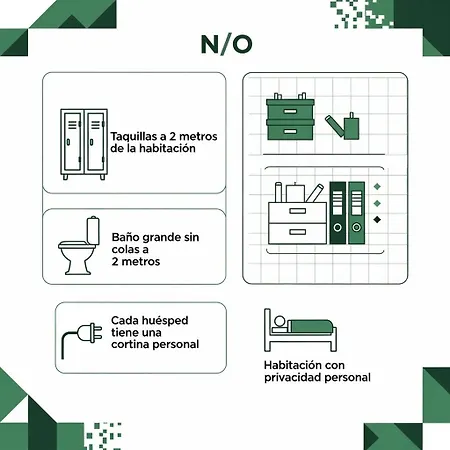 N/O

Taquillas a 2 metros de la habitación

Baño grande sin colas a 2 metros

Cada huésped tiene una cortina personal

Habitación con privacidad personal